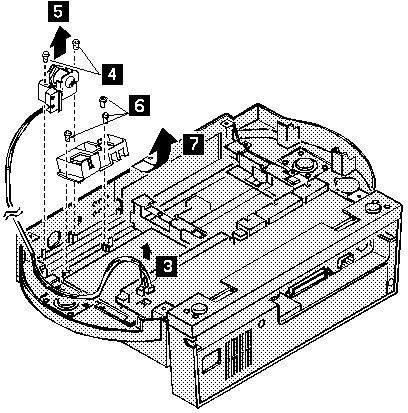 5
4
6
7
3