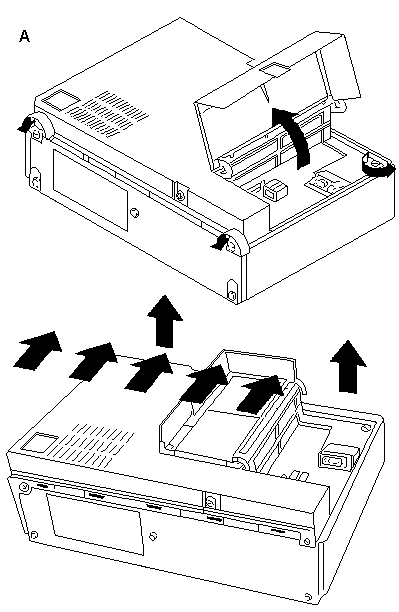 A