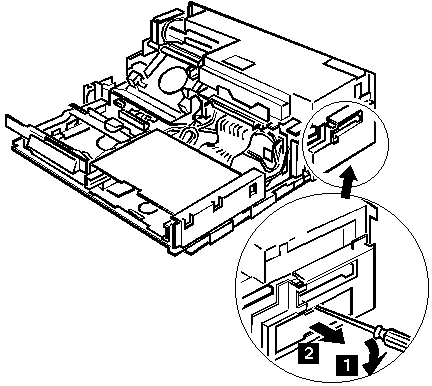 2
1