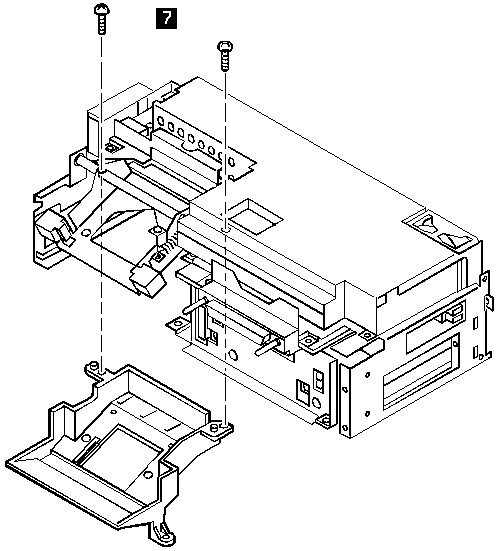 7