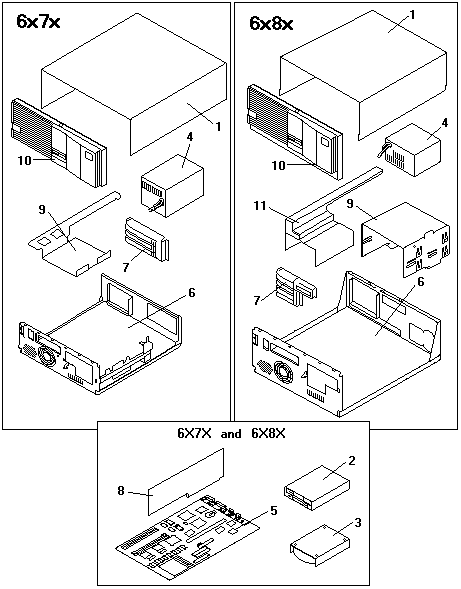 6x7x

1
10
4
9
7
6

6x8x

1
10
4
11
9
7
6

6X7X and 6X8X

8
2
5
3