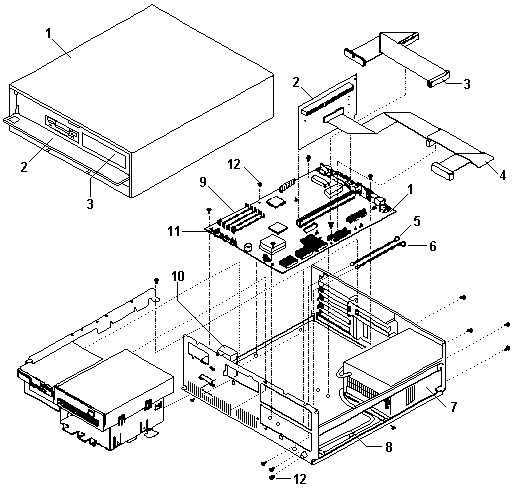 1
2
3
2
3
4
12
9
1
11
5
6
10
7
8
12