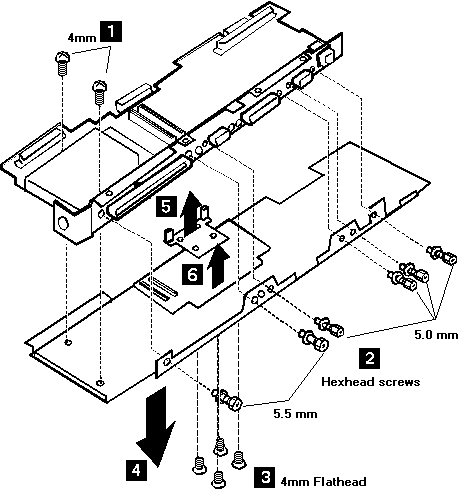 4mm 1

5

6

5.0 mm

2

Hexhead screws

5.5 mm

4

3 4mm Flathead